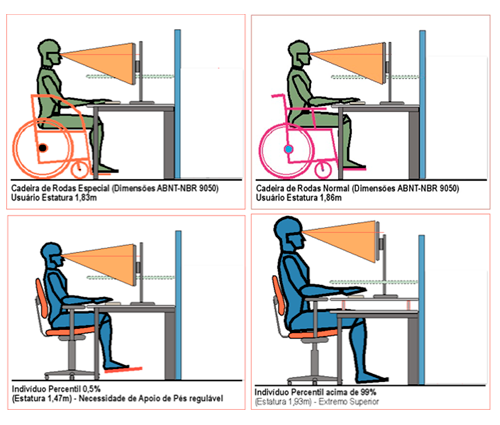 Cadeira de Rodas Especial (Dimensões ABNT-NBR 9050)
Usuário Estatura 1,83m

Cadeira de Rodas Normal (Dimensões ABNT-NBR 9050)
Usuário Estatura 1,86m

Indivíduo Percentil 0,5%
(Estatura 1,47m) - Necessidade de Apoio de Pés regulável

Indivíduo Percentil acima de 99%
(Estatura 1,93m) - Extremo Superior